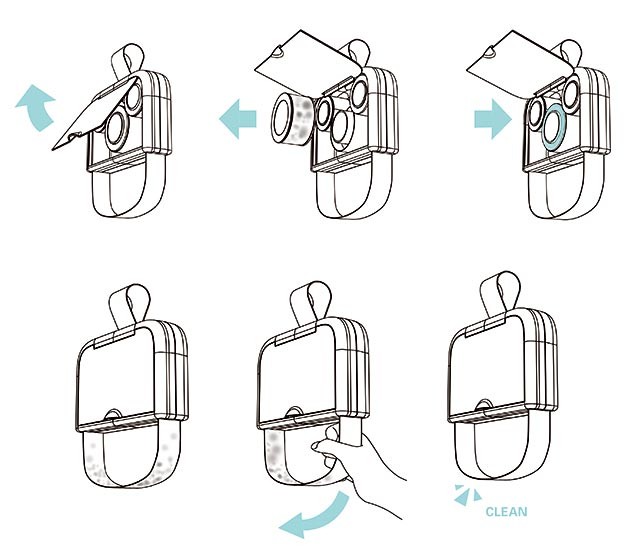 CLEAN